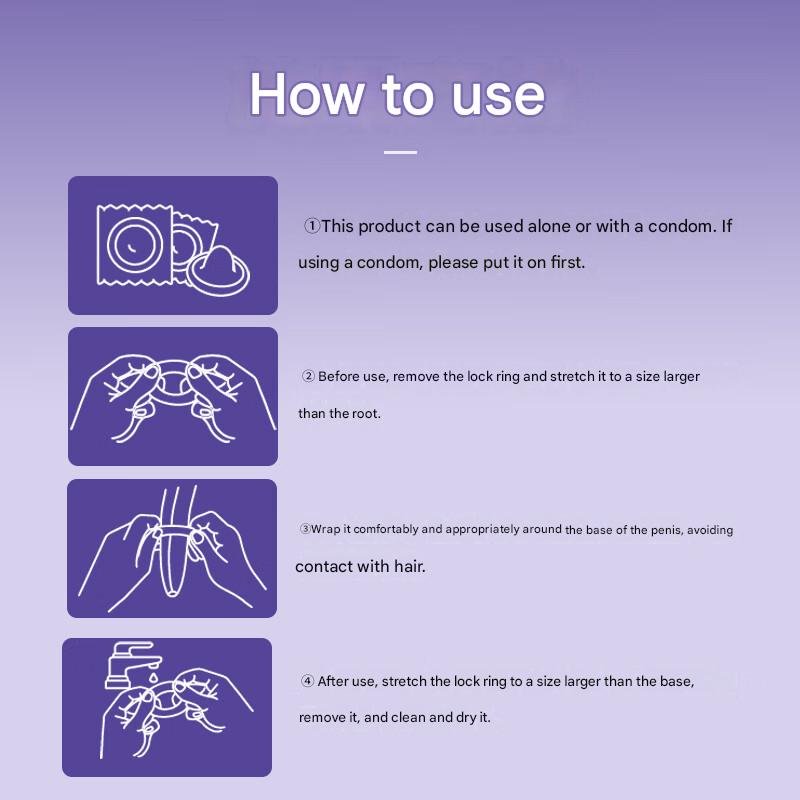 How to use

①This product can be used alone or with a condom. If using a condom, please put it on first.

② Before use, remove the lock ring and stretch it to a size larger than the root.

③Wrap it comfortably and appropriately around the base of the penis, avoiding contact with hair.

④ After use, stretch the lock ring to a size larger than the base, remove it, and clean and dry it.